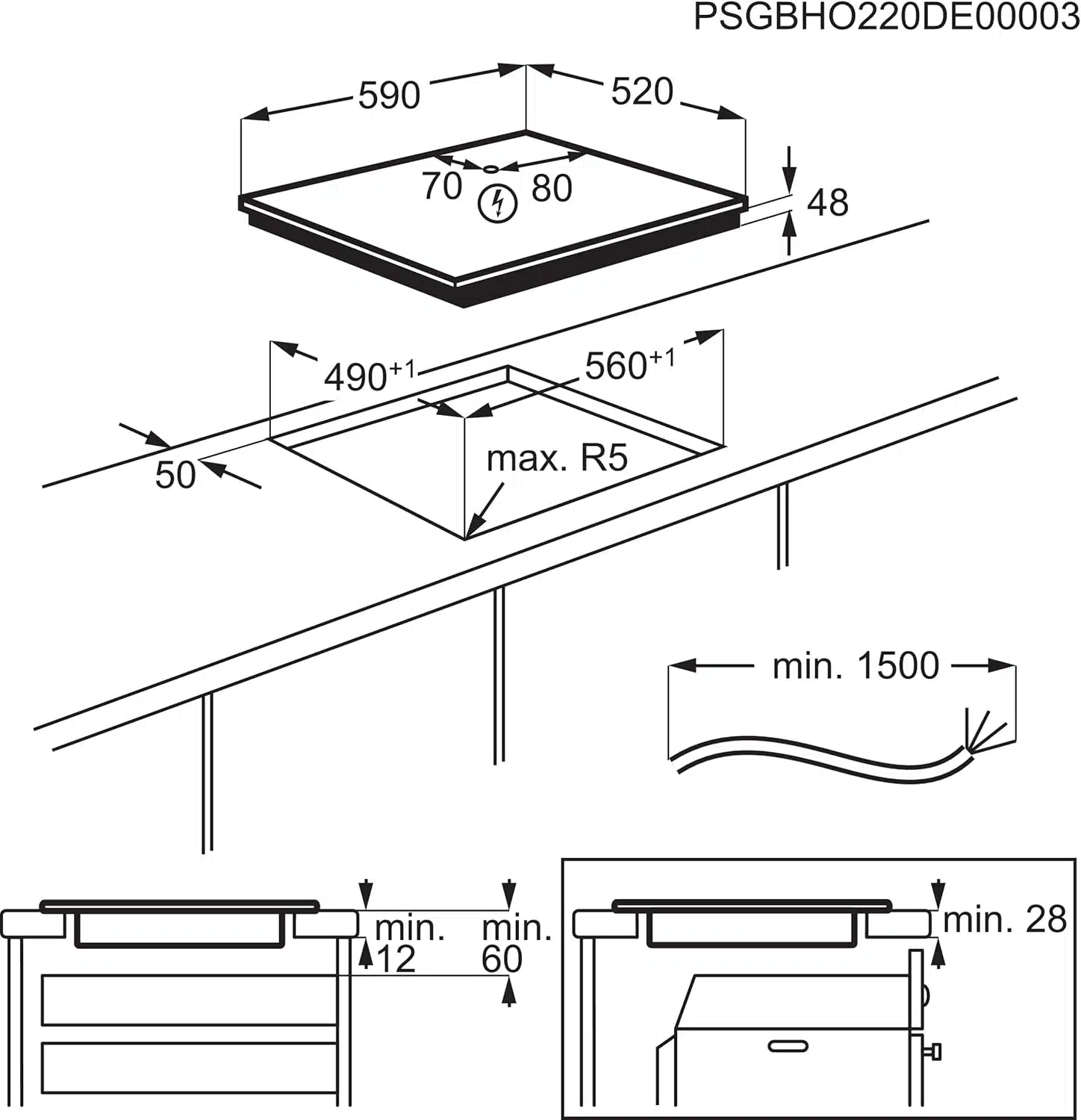 PSGBHO220DE00003

590

520

70

80

48

$490^{+1}$

$560^{+1}$

50

max. R5

min. 1500

min.
12

min.
60

min. 28